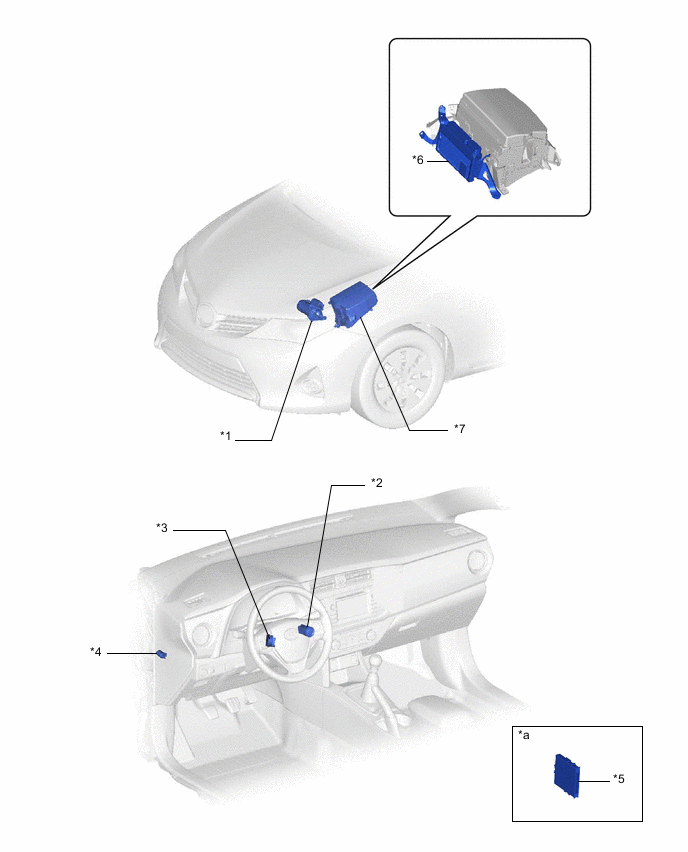 *6

*1

*7

*2

*3

*4

*a

*5