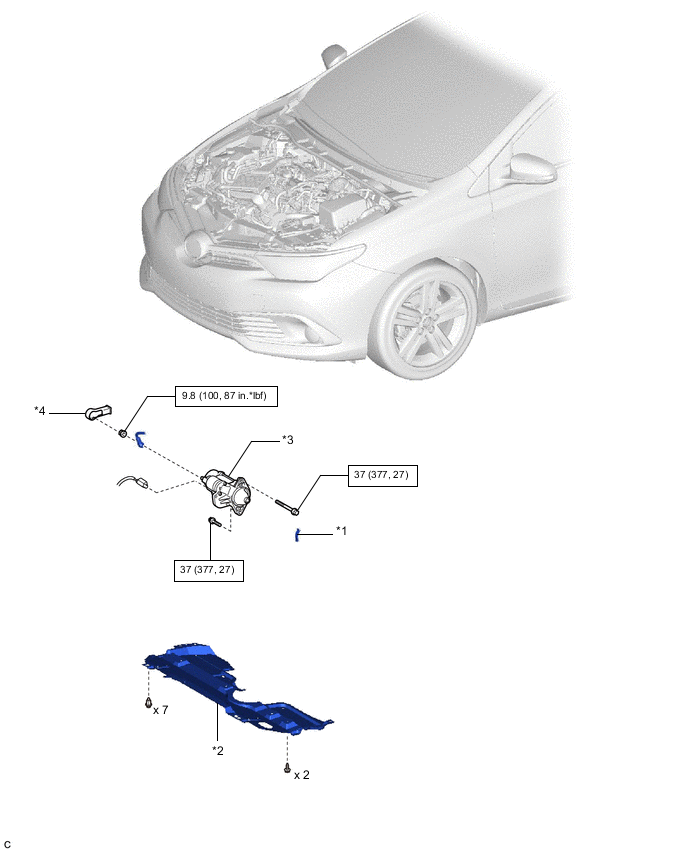 *4

9.8 (100, 87 in.*lbf)

*3

37 (377, 27)

*1

37 (377, 27)

x 7

*2

x 2

C