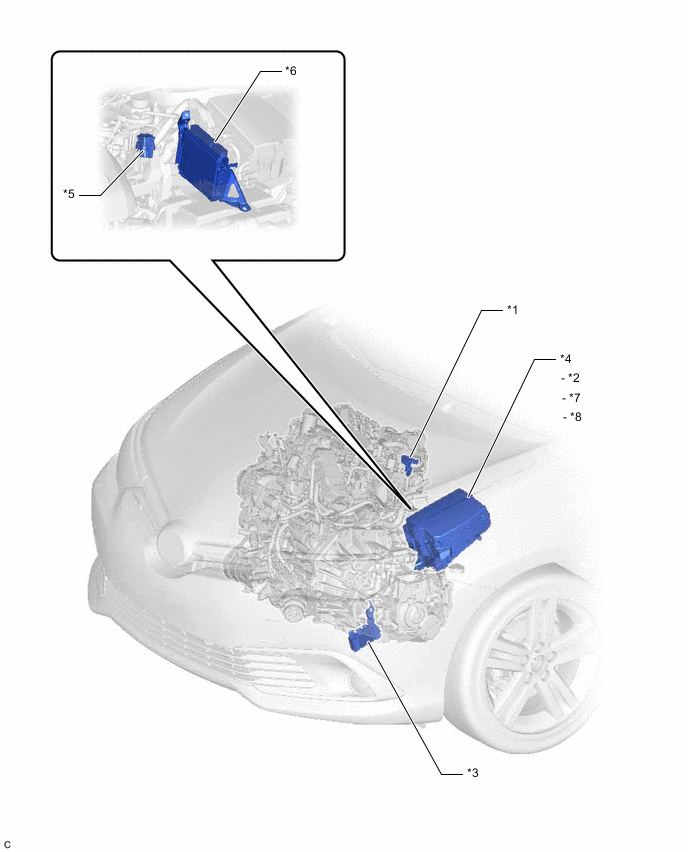 *6

*5

*1

*4
- *2
- *7
- *8

*3

C