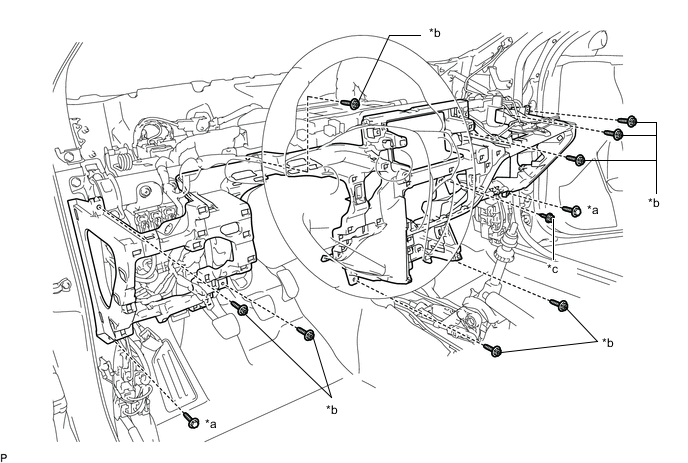 *b
*b
*a
*c
*b
*b
*a
P