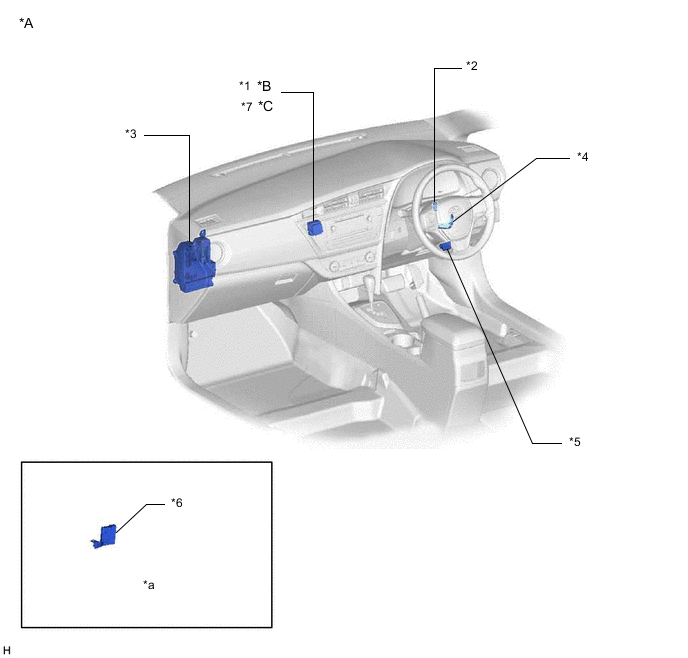 *A

*2

*1 *B
*7 *C

*3

*4

*5

*6

*a

H