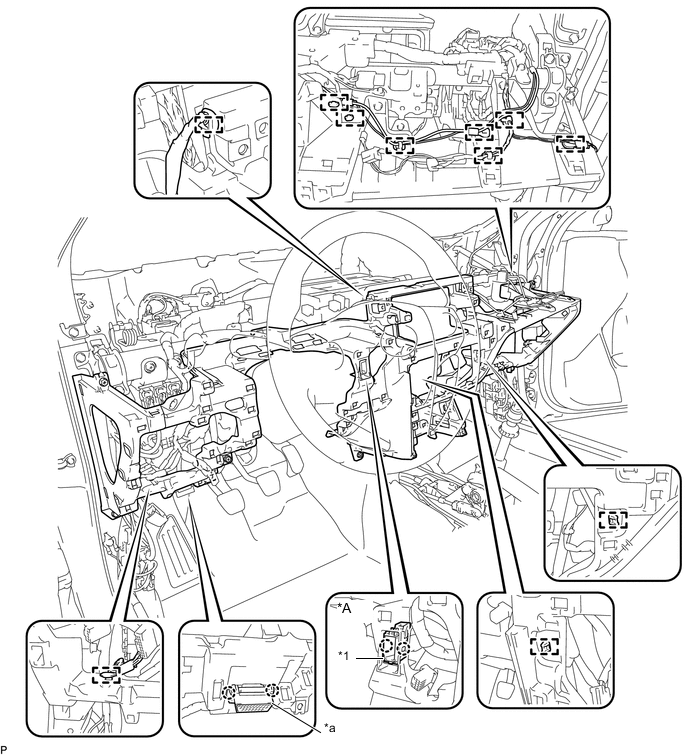 *A

*1

*a

P