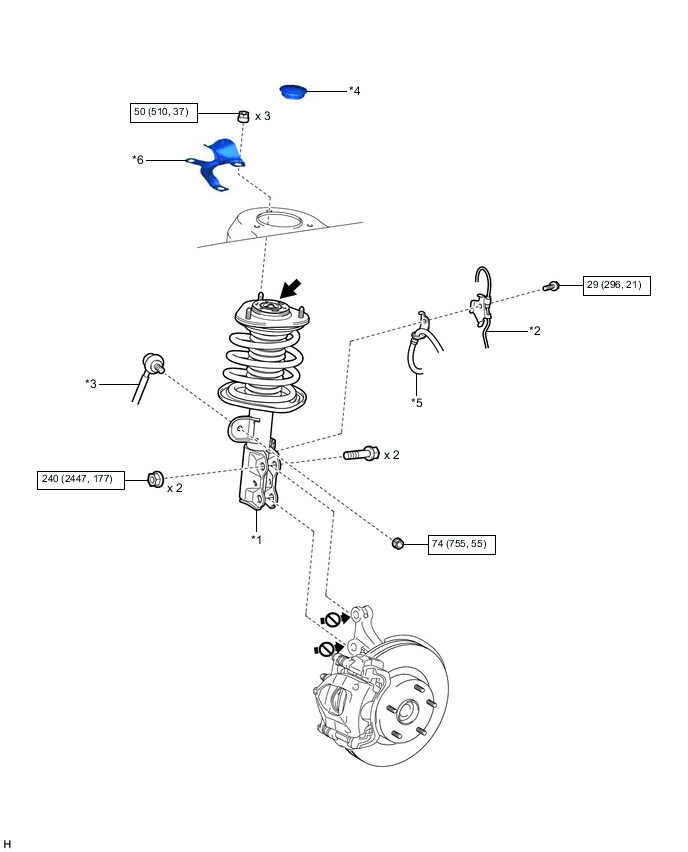 *4

50 (510, 37)

x 3

*6

29 (296, 21)

*2

*3

*5

x 2

240 (2447, 177)

x 2

*1

74 (755, 55)

H