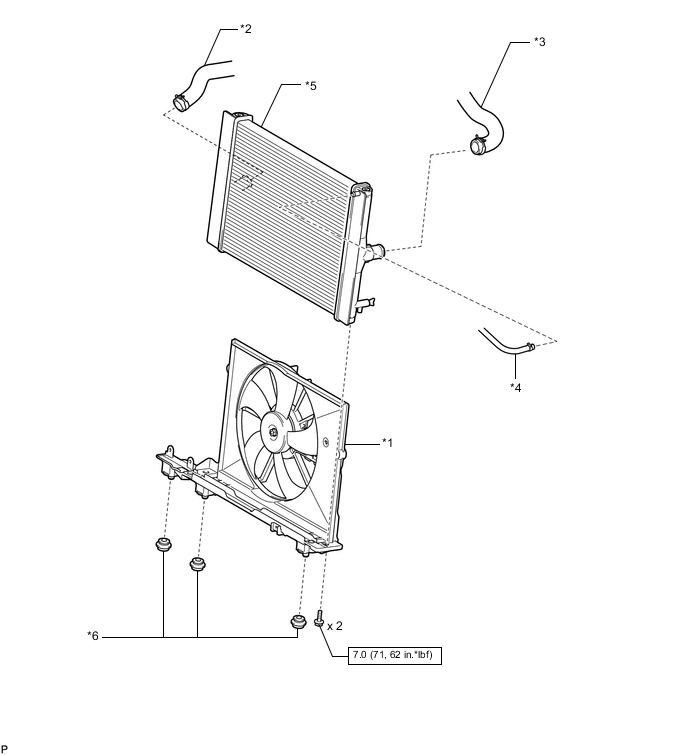 *2

*3

*5

*4

*1

*6

x 2

7.0 (71, 62 in.*lbf)

P