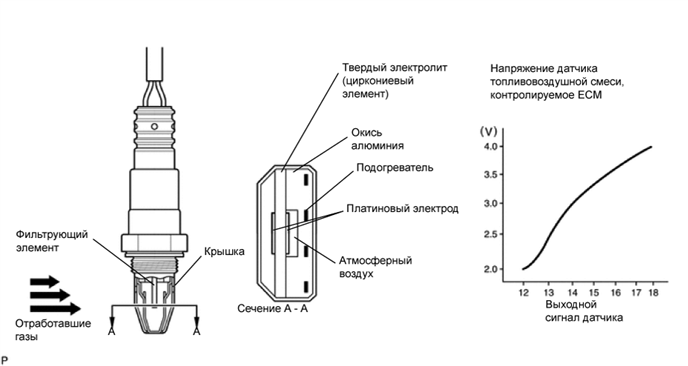 Фильтрующий элемент

Крышка

Отработавшие газы

A

A

Твердый электролит (циркониевый элемент)

Окись алюминия

Подогреватель

Платиновый электрод

Атмосферный воздух

Сечение A - A

Напряжение датчика топливовоздушной смеси, контролируемое ECM

(V)

4.0

3.5

3.0

2.5

2.0

12 13 14 15 16 17 18

Выходной сигнал датчика

P