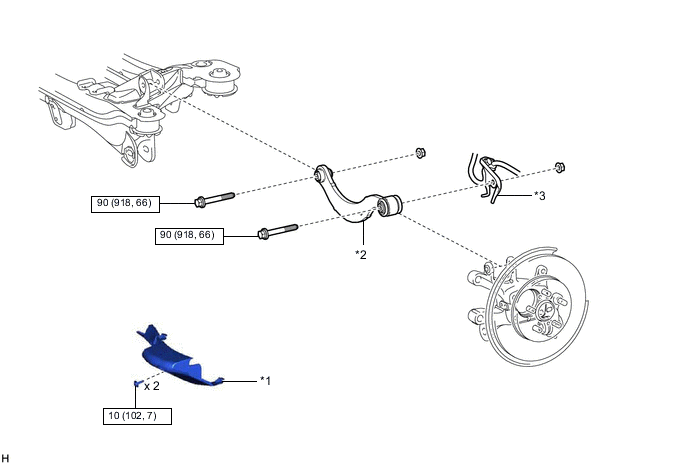 90 (918, 66)

90 (918, 66)

*3

*2

x 2

*1

10 (102, 7)

H