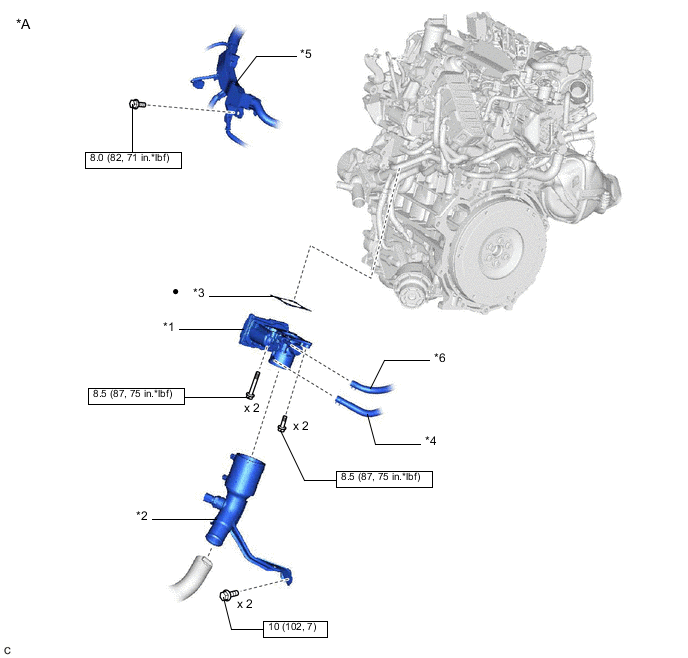 *A

*5

8.0 (82, 71 in.*lbf)

● *3

*1

*6

8.5 (87, 75 in.*lbf)

x 2

x 2

*4

8.5 (87, 75 in.*lbf)

*2

x 2

10 (102, 7)

C