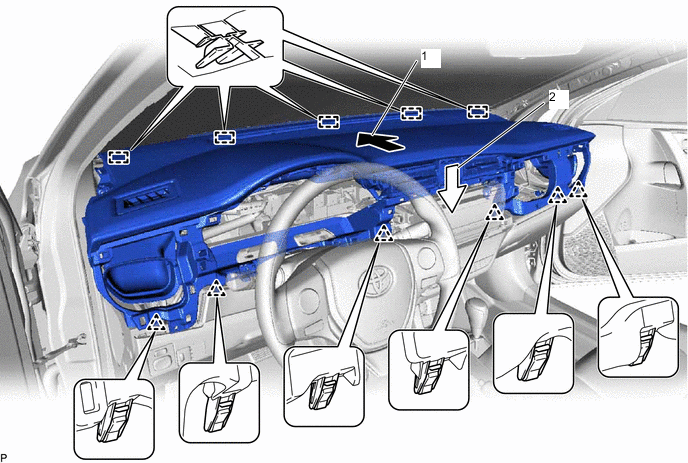 1
2
P