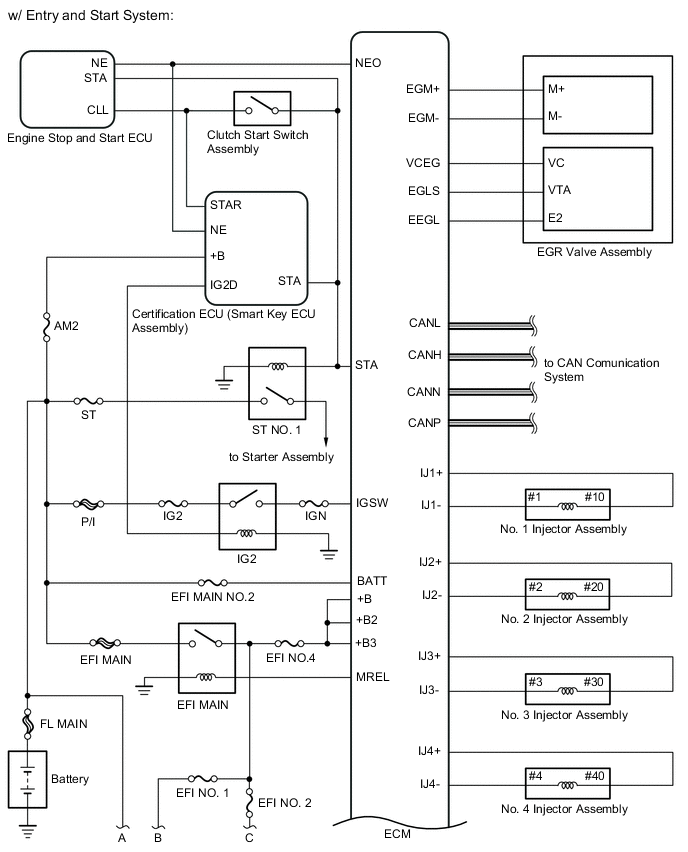 w/ Entry and Start System:

NE
STA
CLL
Engine Stop and Start ECU

Clutch Start Switch Assembly

STAR
NE
+B
IG2D
STA
Certification ECU (Smart Key ECU Assembly)

AM2

ST
ST NO. 1
to Starter Assembly

P/I
IG2
IG2
IGN

EFI MAIN NO.2
EFI MAIN
EFI MAIN
EFI NO.4

FL MAIN
Battery

EFI NO. 1
EFI NO. 2

A
B
C

NEO
STA
IGSW
BATT
+B
+B2
+B3
MREL
ECM

EGM+
EGM-
VCEG
EGLS
EEGL
M+
M-
VC
VTA
E2
EGR Valve Assembly

CANL
CANH
CANN
CANP
to CAN Comunication System

IJ1+
IJ1-
#1
#10
No. 1 Injector Assembly

IJ2+
IJ2-
#2
#20
No. 2 Injector Assembly

IJ3+
IJ3-
#3
#30
No. 3 Injector Assembly

IJ4+
IJ4-
#4
#40
No. 4 Injector Assembly