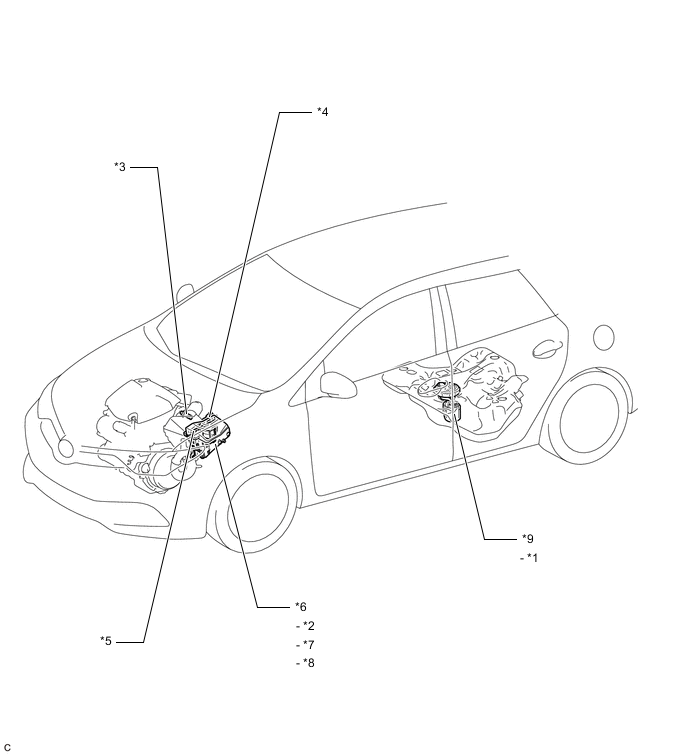 *4

*3

*9
- *1

*6
- *2
- *7
- *8

*5

C