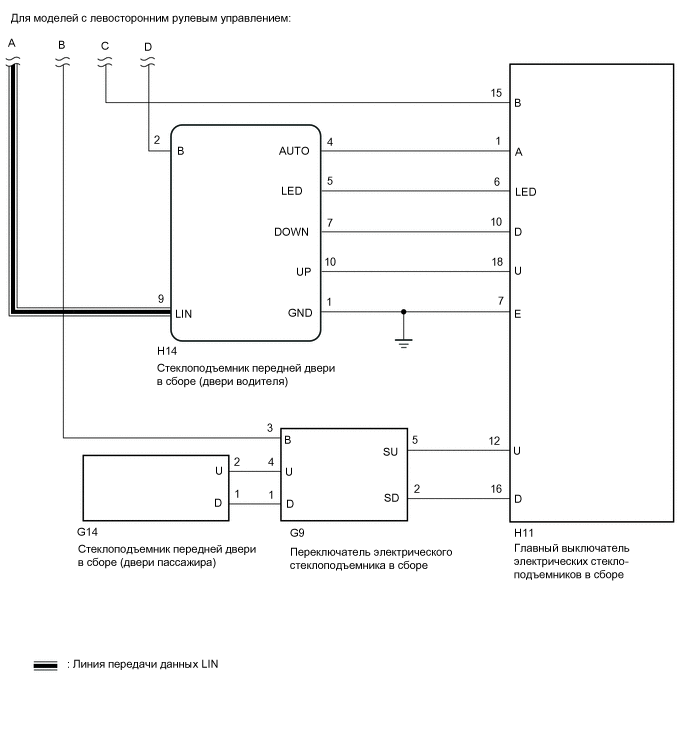 Для моделей с левосторонним рулевым управлением:

A B C D

15 B

2 B AUTO 4 1 A

LED 5 6 LED

DOWN 7 10 D

UP 10 18 U

9 LIN GND 1 7 E

H14
Стеклоподъемник передней двери в сборе (двери водителя)

3 B SU 5 12 U

U 2 4 U

D 1 1 D SD 2 16 D

G14
Стеклоподъемник передней двери в сборе (двери пассажира)

G9
Переключатель электрического стеклоподъемника в сборе

H11
Главный выключатель электрических стеклоподъемников в сборе

: Линия передачи данных LIN