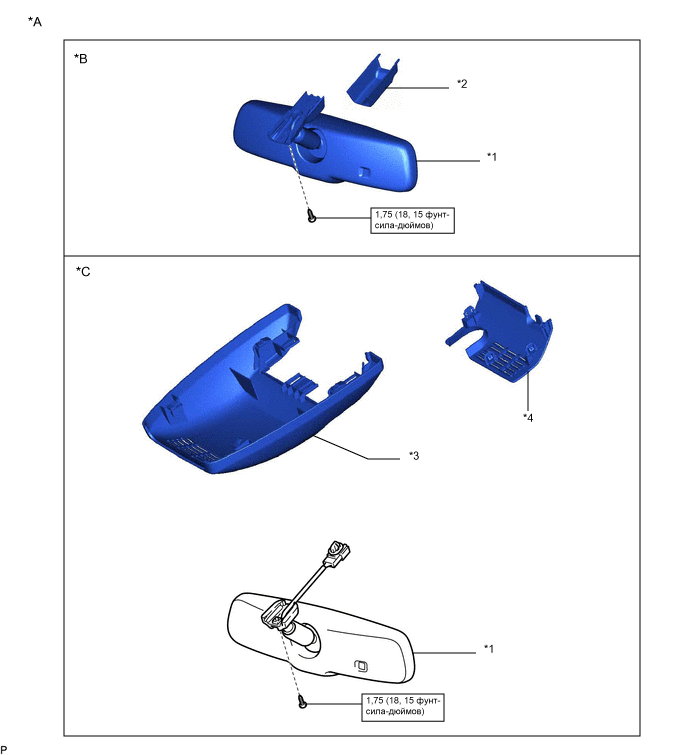 *A

*B

*2

*1

1,75 (18, 15 фунт-сила-дюймов)

*C

*4

*3

*1

1,75 (18, 15 фунт-сила-дюймов)

P