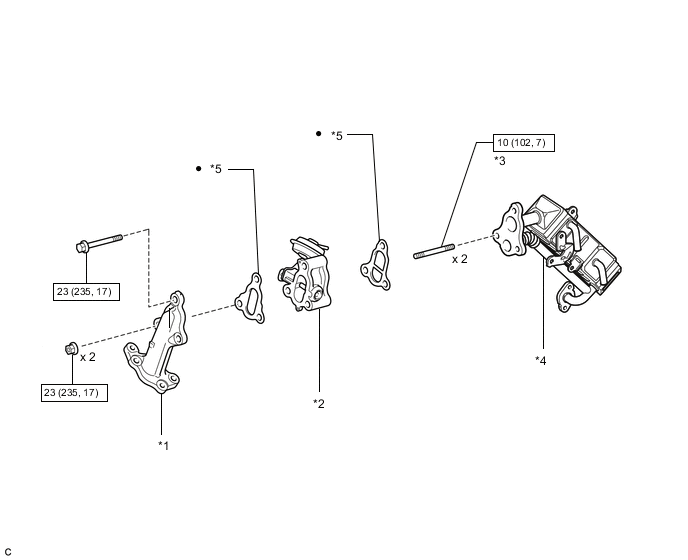 ● *5

● *5

10 (102, 7)

*3

x 2

23 (235, 17)

x 2

23 (235, 17)

*4

*2

*1

C