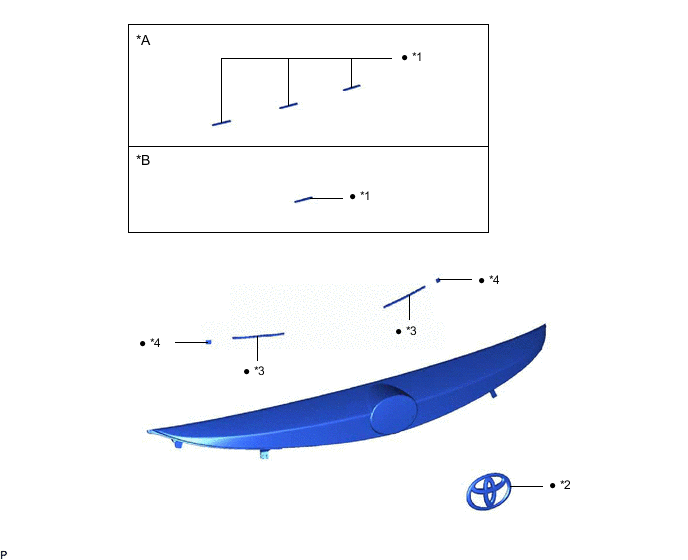 *A
● *1
*B
● *1
● *4
● *3
● *4
● *3
● *2
P