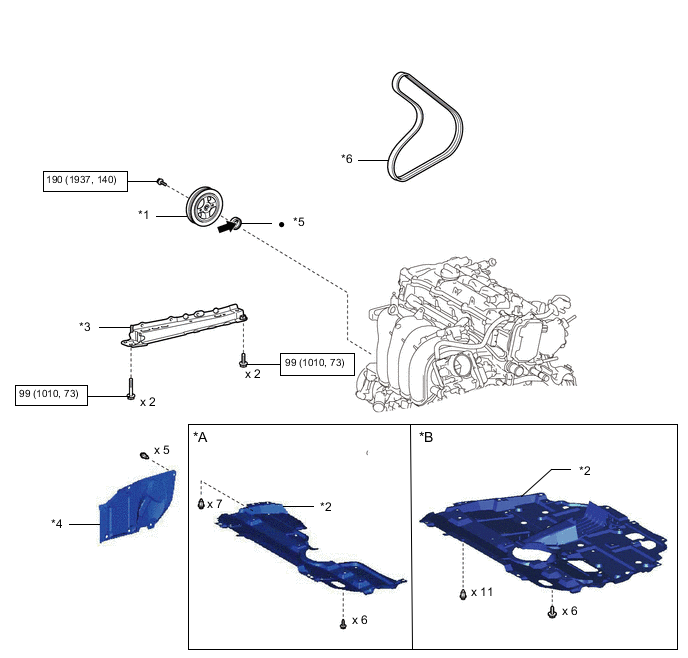 *6

190 (1937, 140)

*1

*5

*3

99 (1010, 73)

x 2

99 (1010, 73)

x 2

x 5

*4

*A

x 7

*2

x 6

*B

*2

x 11

x 6