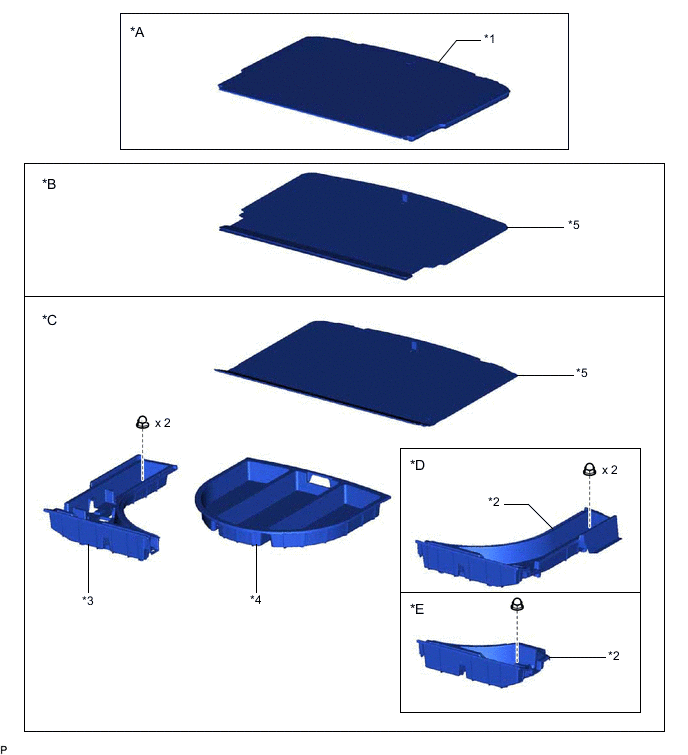 *A
*1

*B
*5

*C
*5
x 2
*3
*4

*D
x 2
*2

*E
*2

P