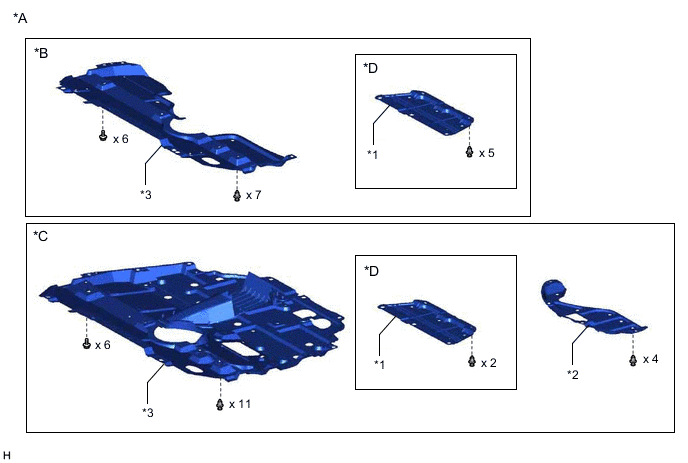 *A

*B

x 6

*3

x 7

*D

*1

x 5

*C

x 6

*3

x 11

*D

*1

x 2

*2

x 4

H