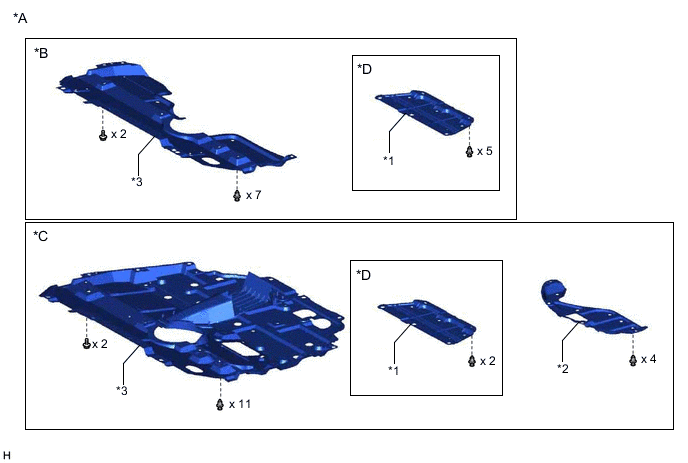 *A

*B

x 2

*3

x 7

*D

*1

x 5

*C

x 2

*3

x 11

*D

*1

x 2

*2

x 4

H