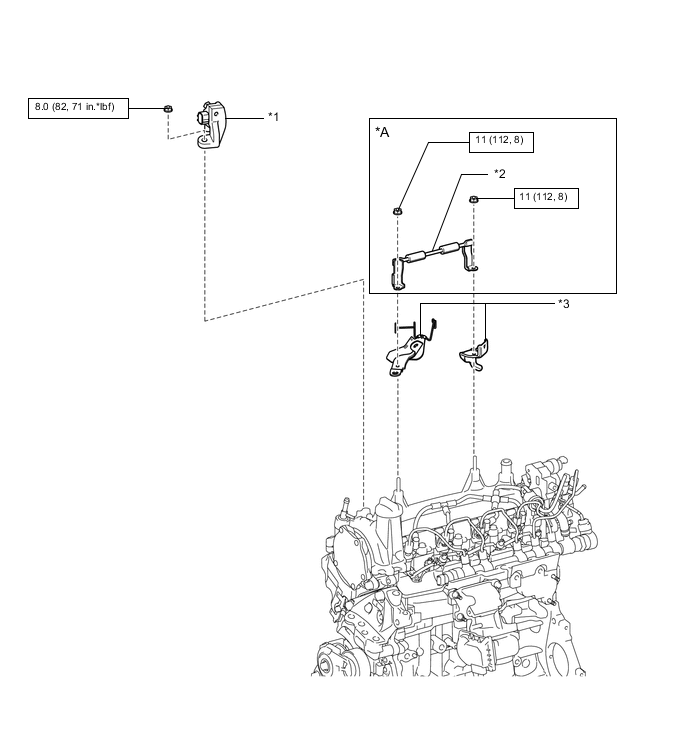 8.0 (82, 71 in.*lbf)

*1

*A

11 (112, 8)

*2

11 (112, 8)

*3