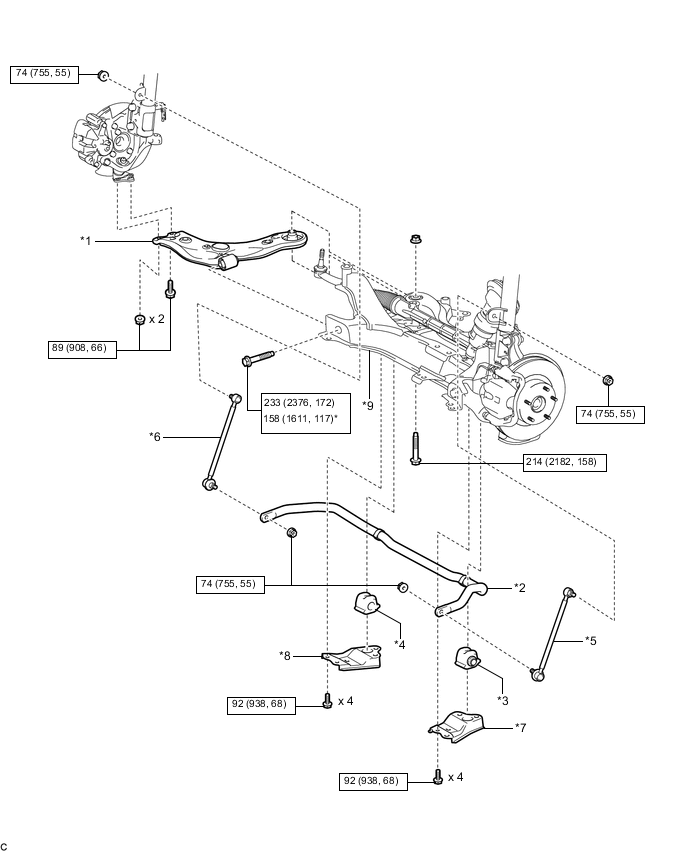 74 (755, 55)

*1

x 2

89 (908, 66)

233 (2376, 172)
158 (1611, 117)*

*9

74 (755, 55)

*6

214 (2182, 158)

74 (755, 55)

*2

*4

*5

*8

*3

92 (938, 68)

x 4

*7

92 (938, 68)

x 4

C