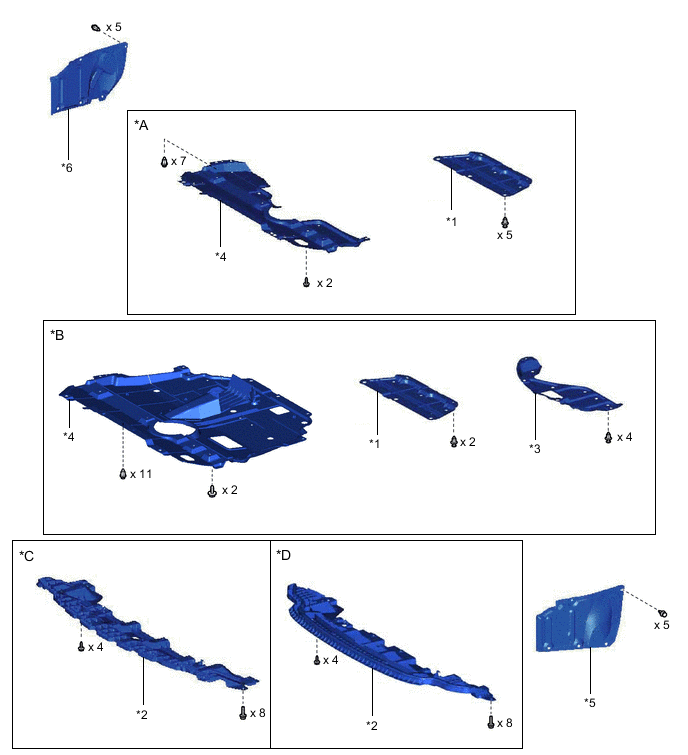 x 5

*6

*A

x 7

*4

x 2

*1

x 5

*B

*4

x 11

x 2

*1

x 2

*3

x 4

*C

x 4

*2

x 8

*D

x 4

*2

x 8

x 5

*5