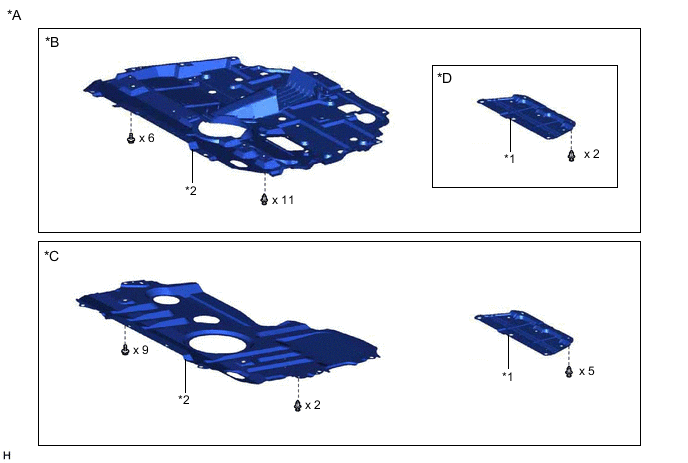 *A

*B

x 6

*2

x 11

*D

*1

x 2

*C

x 9

*2

x 2

*1

x 5

H