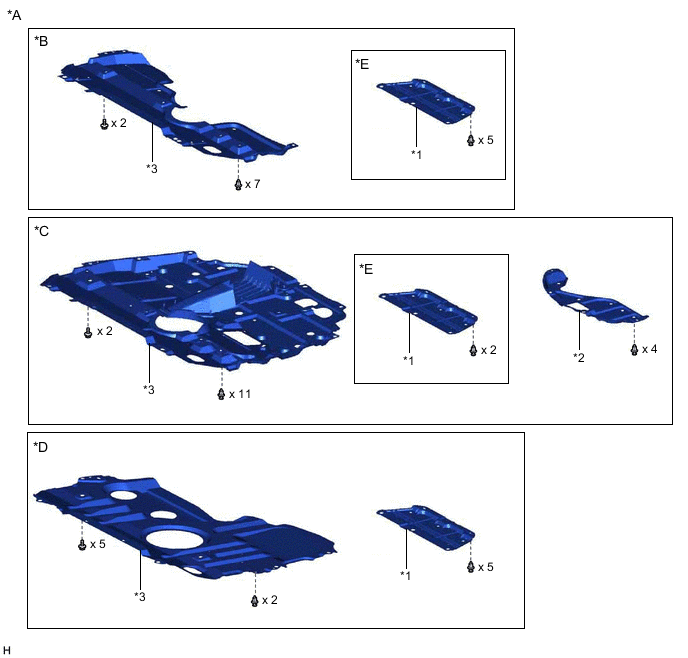 *A

*B

x 2

*3

x 7

*E

*1

x 5

*C

x 2

*3

x 11

*E

*1

x 2

*2

x 4

*D

x 5

*3

x 2

*1

x 5

H