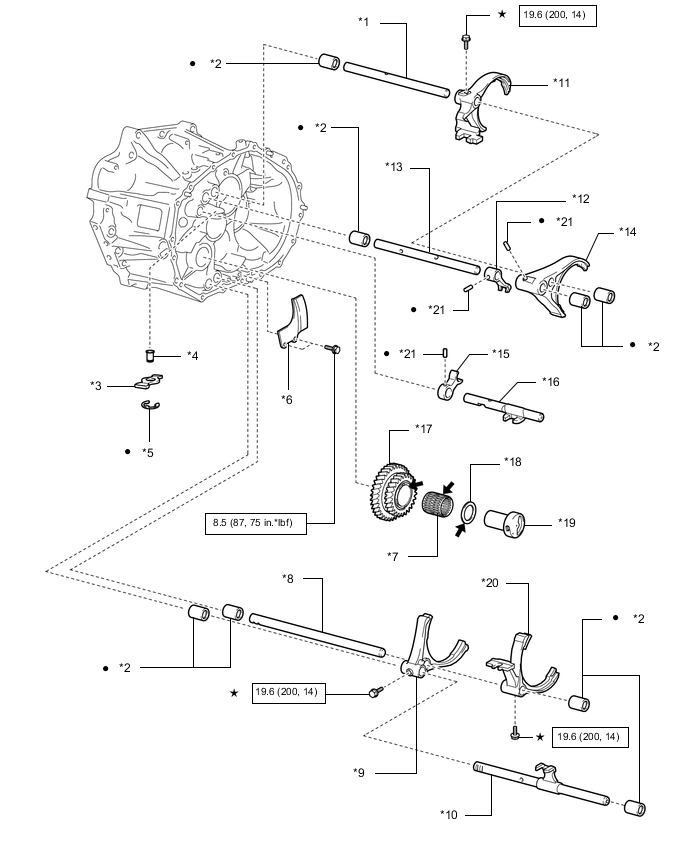 *1

★ 19.6 (200, 14)

● *2

*11

● *2

*13

*12

● *21

*14

● *21

● *2

*4

*3

*6

● *21

*15

*16

● *5

*17

*18

8.5 (87, 75 in.*lbf)

*19

*7

*8

*20

● *2

● *2

★ 19.6 (200, 14)

★ 19.6 (200, 14)

*9

*10