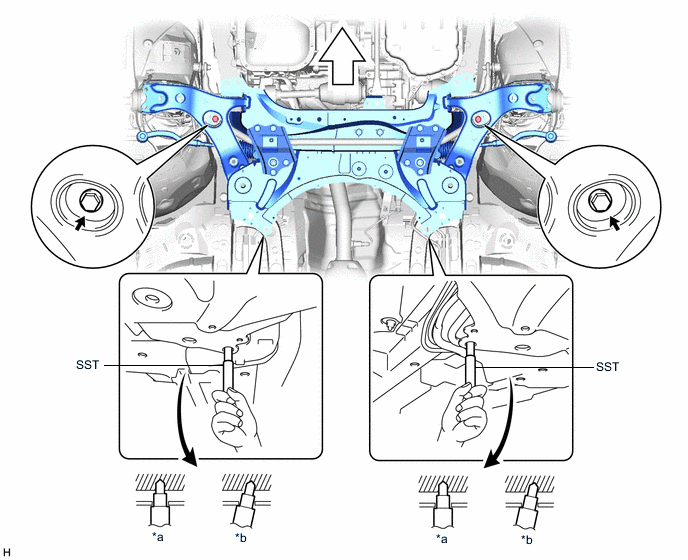 SST

SST

*a

*b

*a

*b

H