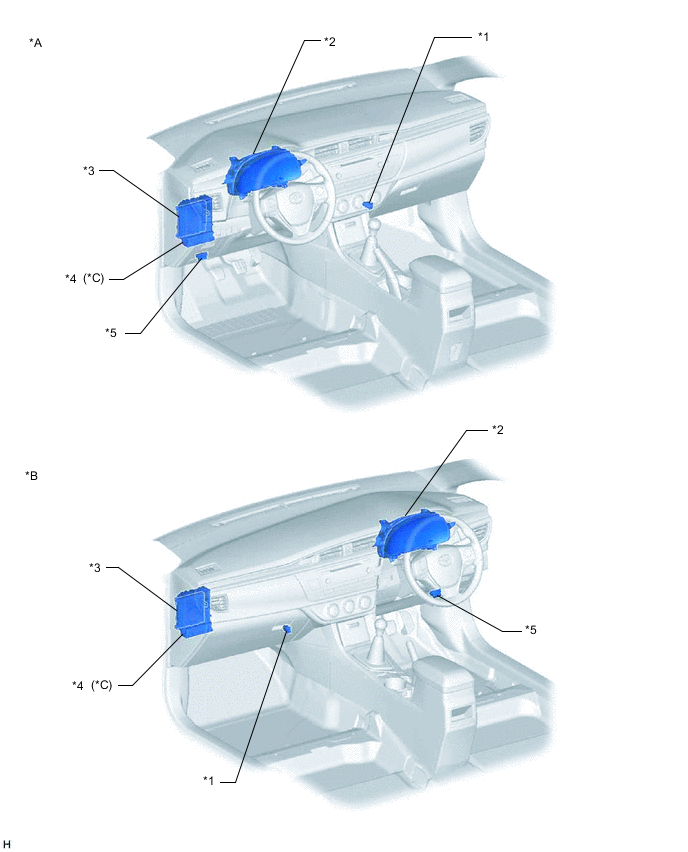 *A

*2

*1

*3

*4 (*C)

*5

*B

*2

*3

*5

*4 (*C)

*1

H