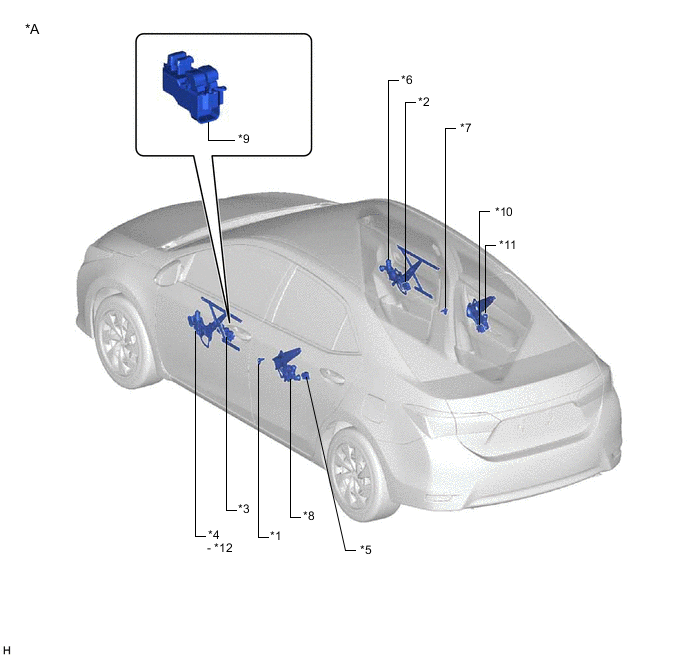 *A

*9

*6

*2

*7

*10

*11

*3

*8

*4
- *12

*1

*5

H