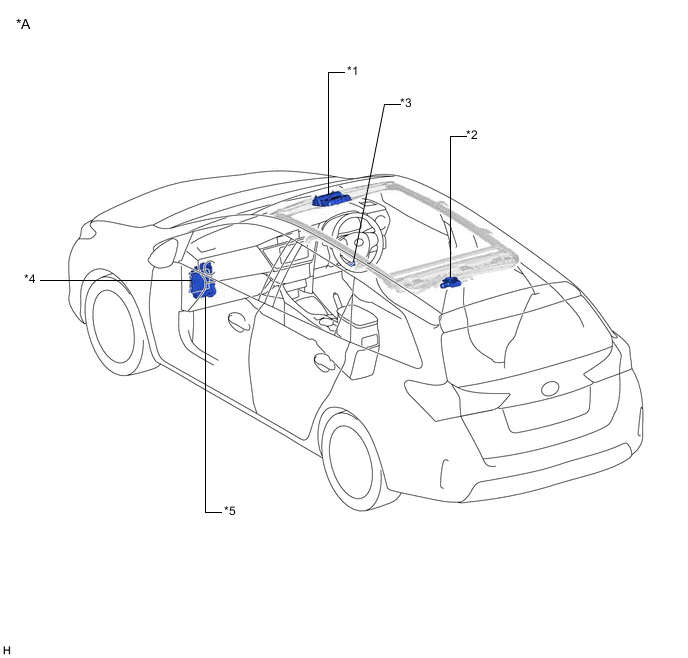 *A

*1

*3

*2

*4

*5

H