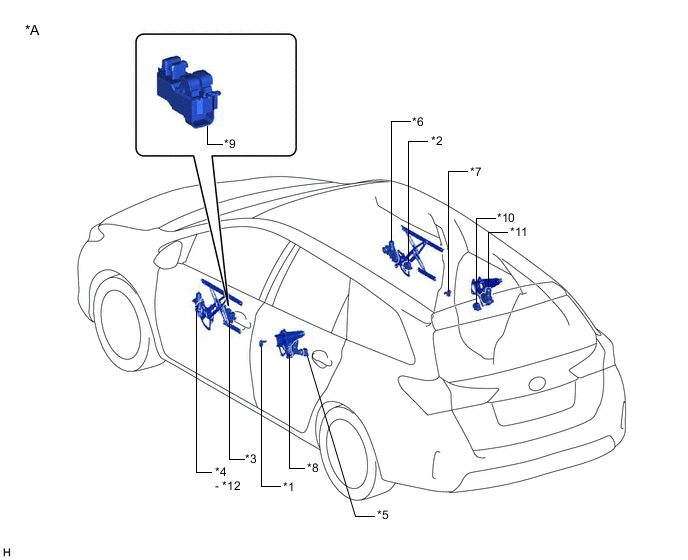 *A

*9

*6

*2

*7

*10

*11

*4
- *12

*3

*1

*8

*5

H