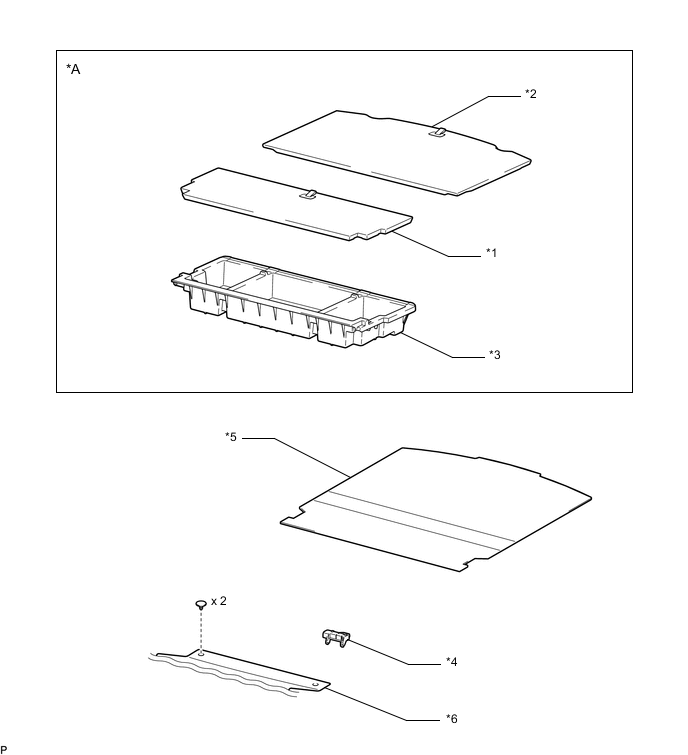 *A

*2

*1

*3

*5

x 2

*4

*6

P