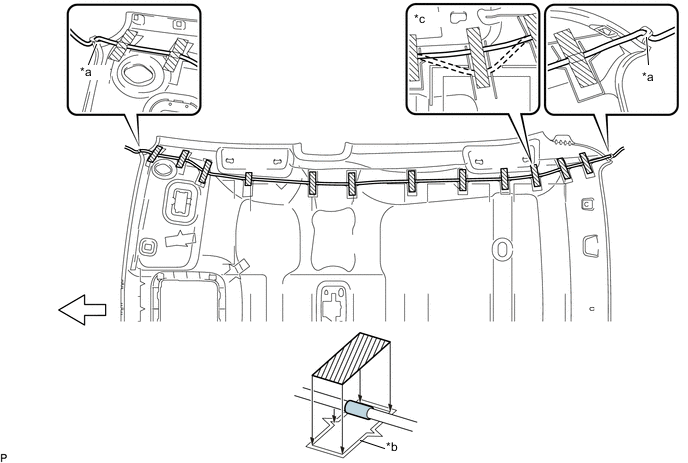 *a

*c

*a

*b

P