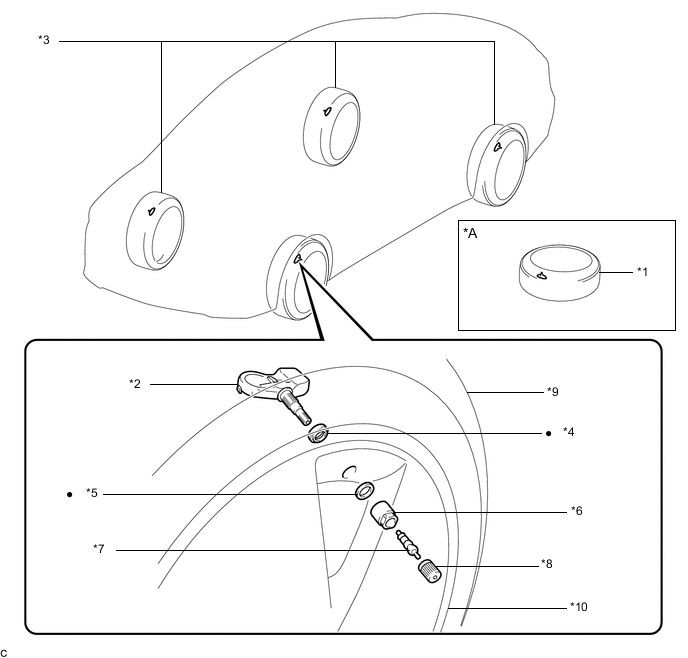 *3

*A

*1

*2

*9

● *4

● *5

*6

*7

*8

*10

C