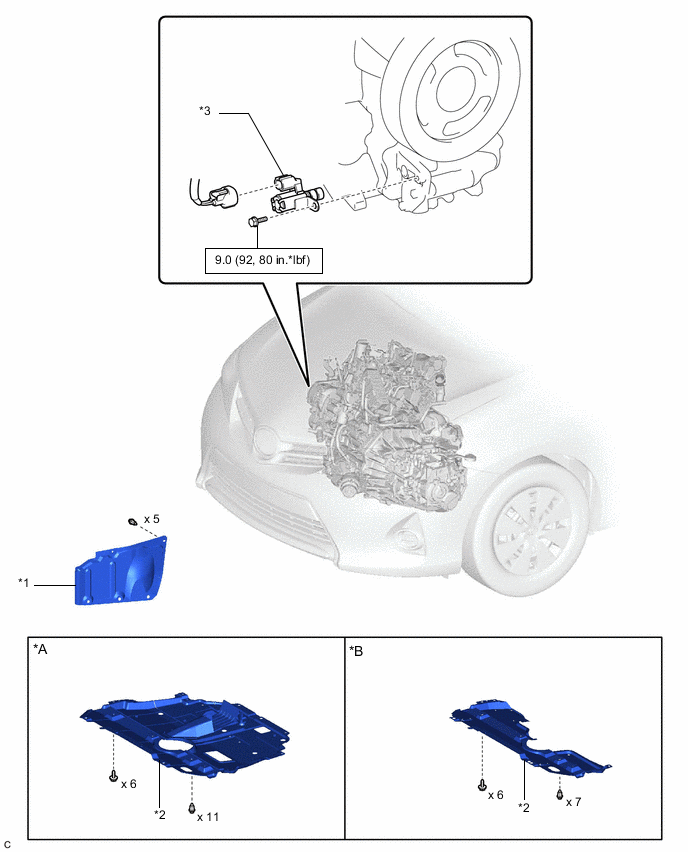 *3

9.0 (92, 80 in.*lbf)

x 5

*1

*A

x 6

*2

x 11

*B

x 6

*2

x 7

C