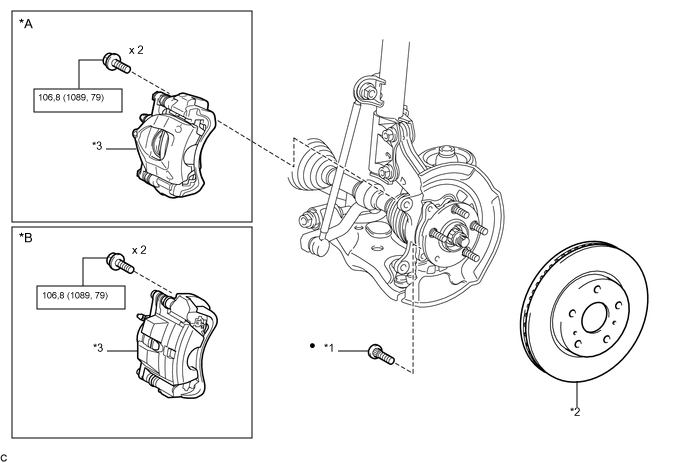 *A

x 2

106,8 (1089, 79)

*3

*B

x 2

106,8 (1089, 79)

*3

● *1

*2

C