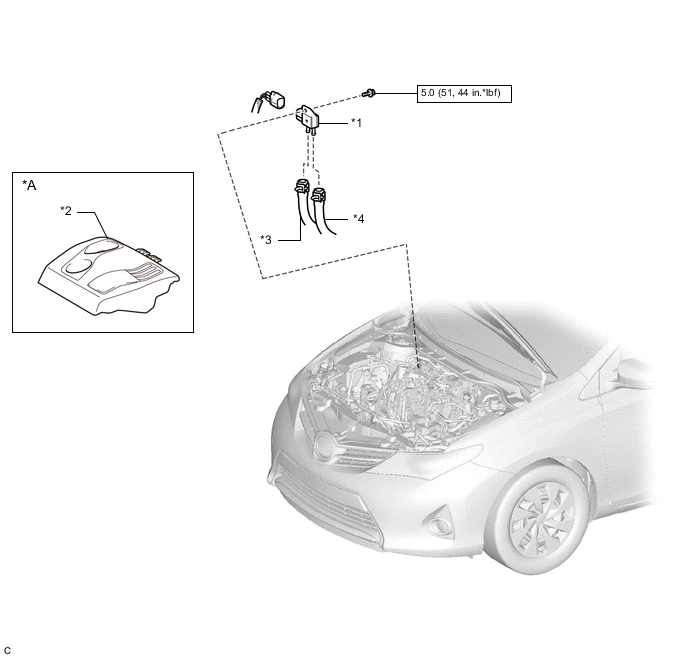 5.0 (51, 44 in.*lbf)

*1

*A

*2

*4

*3

C