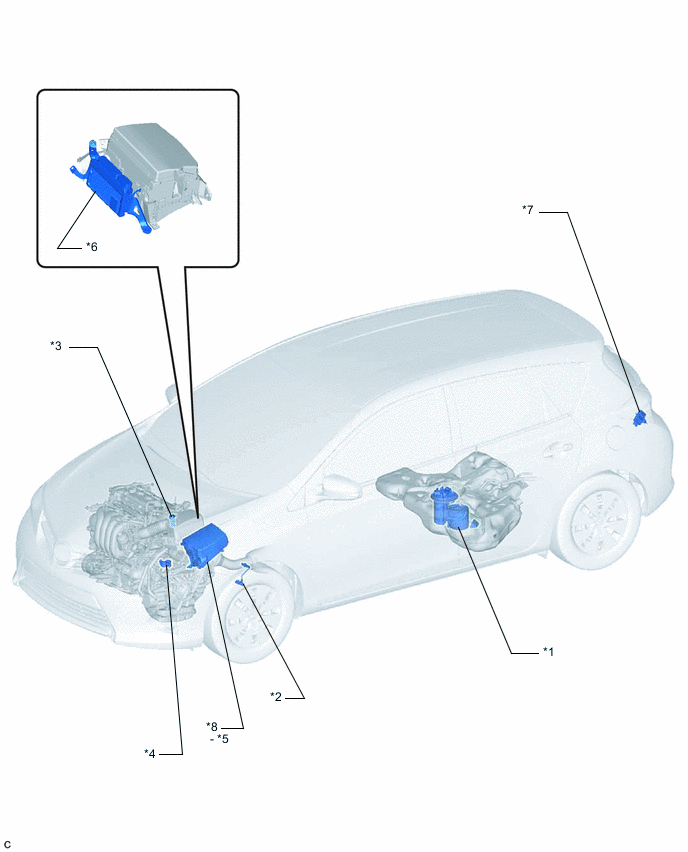 *6

*7

*3

*1

*2

*8
- *5

*4

C