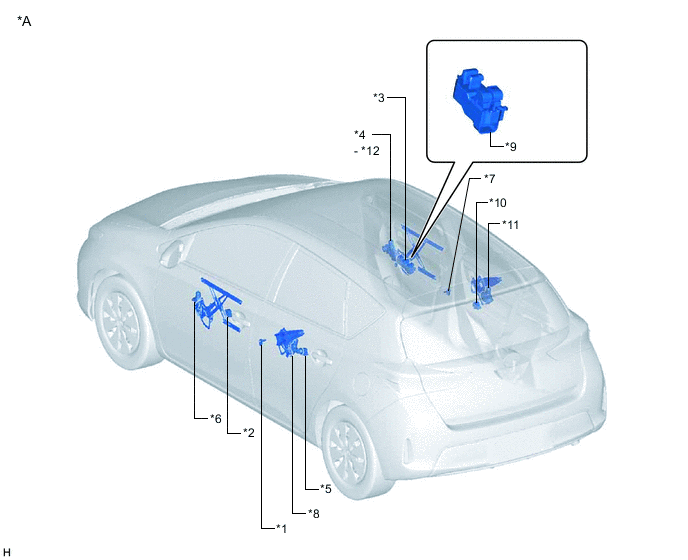 *A

*3

*4
- *12

*9

*7

*10

*11

*6

*2

*5

*8

*1

H