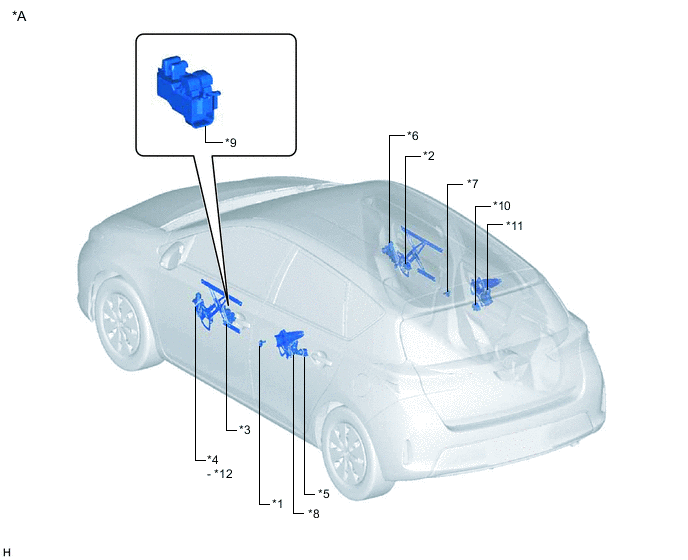 *A

*9

*6

*2

*7

*10

*11

*3

*4

- *12

*1

*8

*5

H