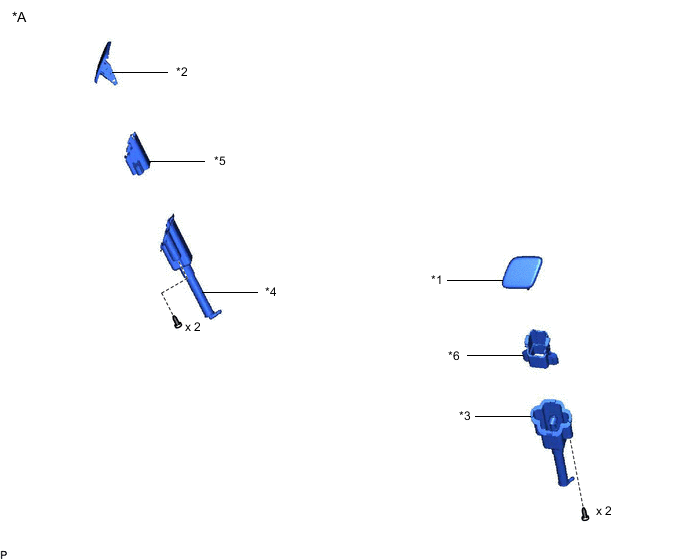 *A

*2

*5

*4

x 2

*1

*6

*3

x 2

P