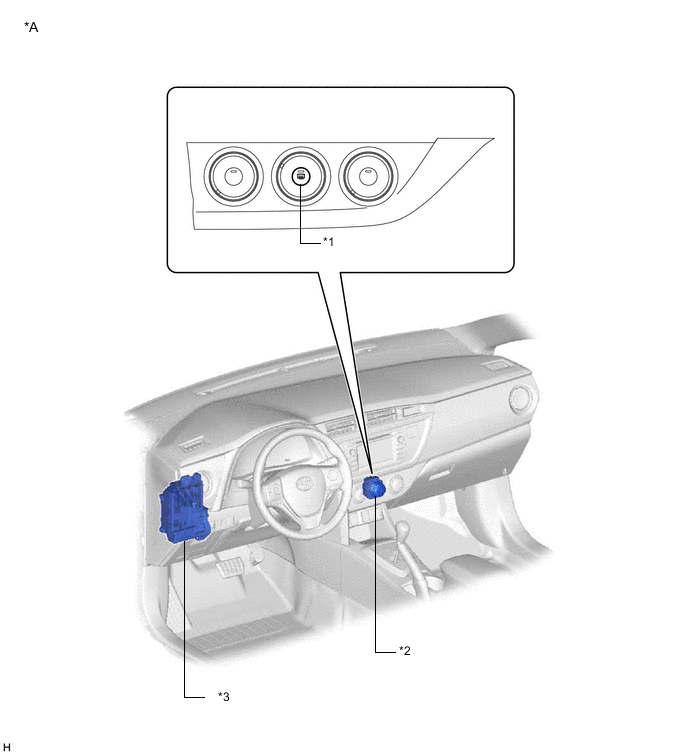 *A

*1

*2

*3

H