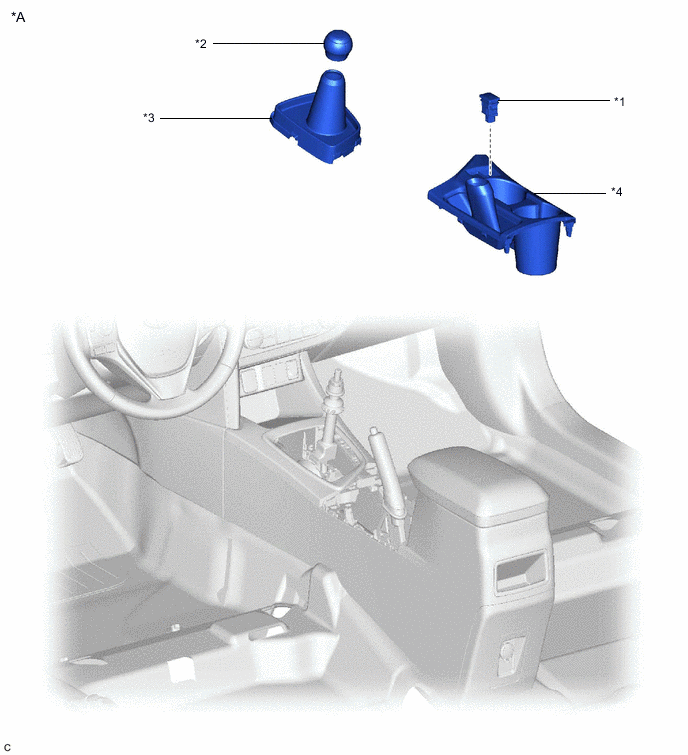 *A

*2

*3

*1

*4

C