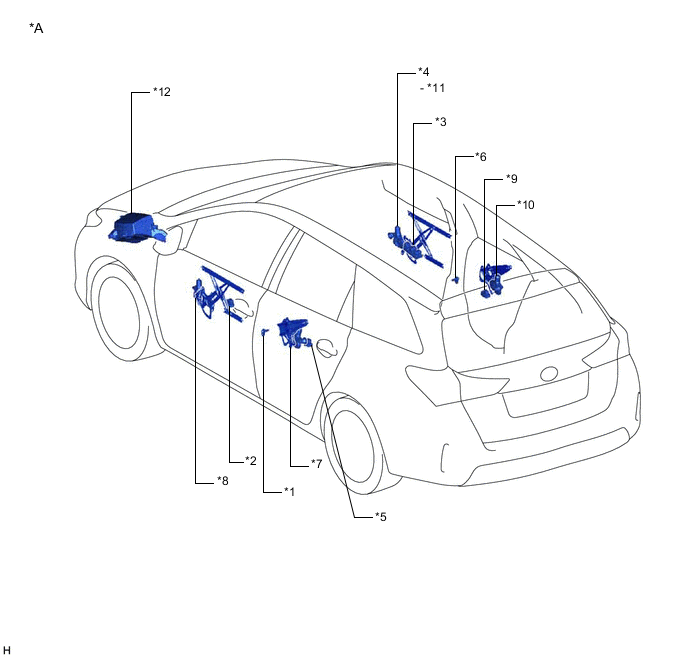 *A

*12

*4
- *11

*3

*6

*9

*10

*2

*8

*1

*7

*5

H