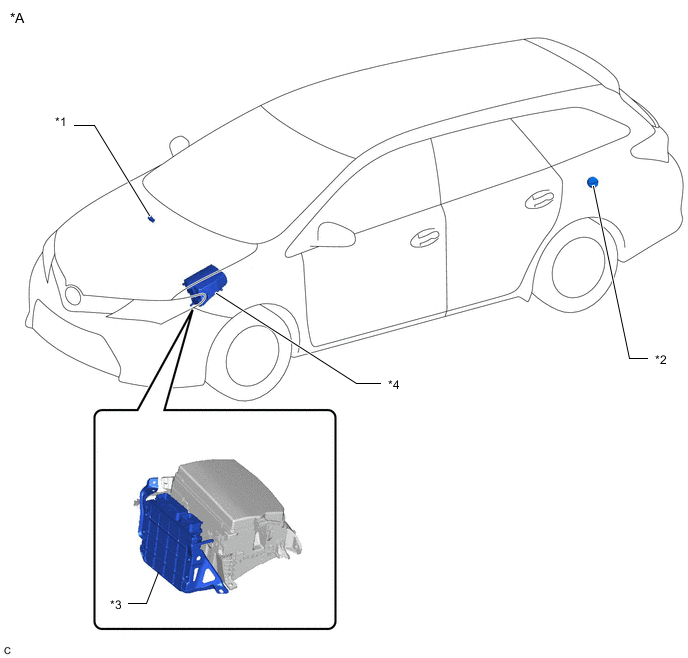 *A

*1

*2

*4

*3

C