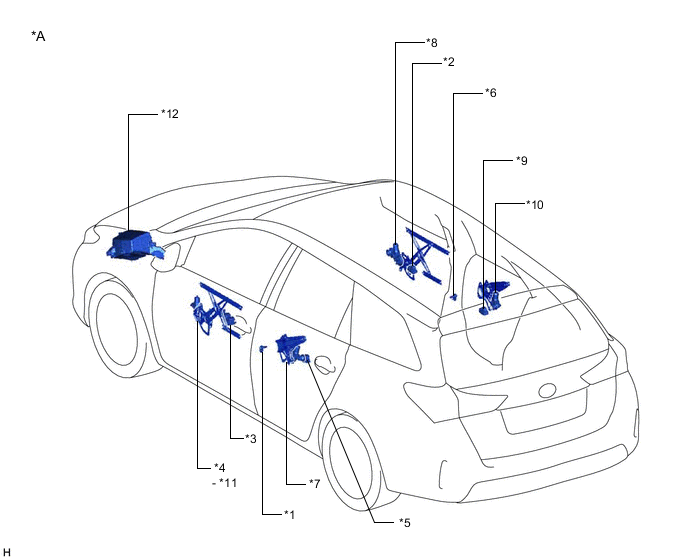 *A

*8

*2

*6

*12

*9

*10

*3

*4
- *11

*7

*1

*5

H