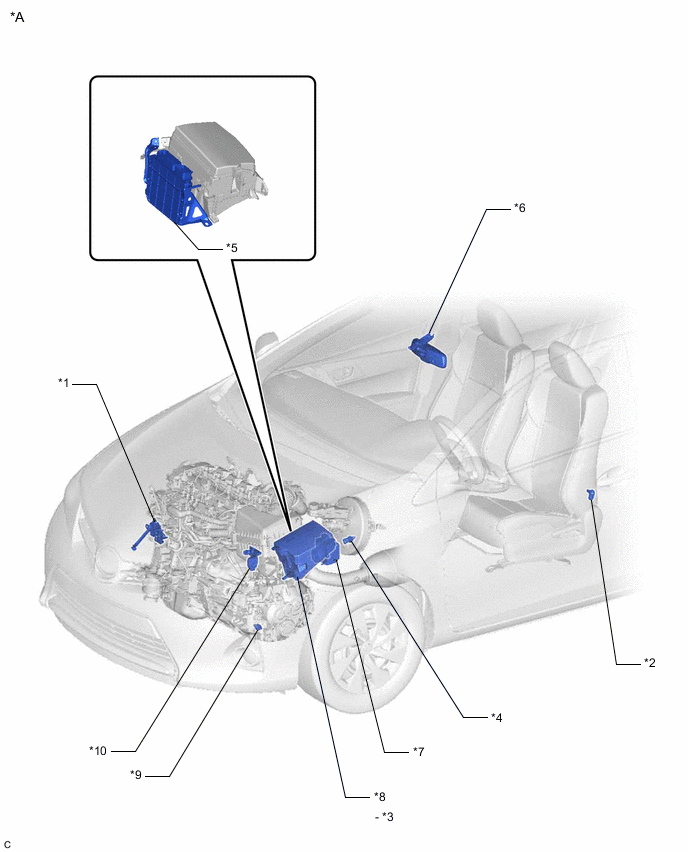 *A

*5

*6

*1

*2

*4

*7

*10

*9

*8

- *3

C