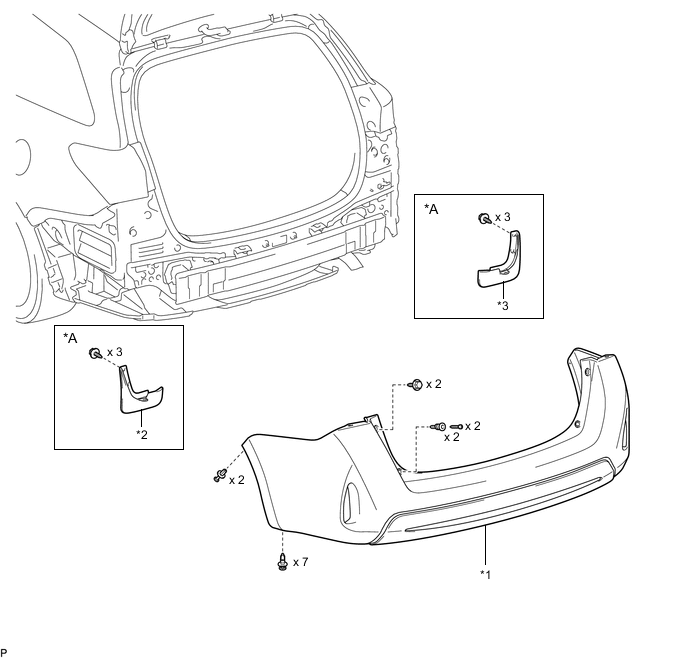 *A

x 3

*3

*A

x 3

*2

x 2

x 2

x 2

x 2

x 7

*1

P